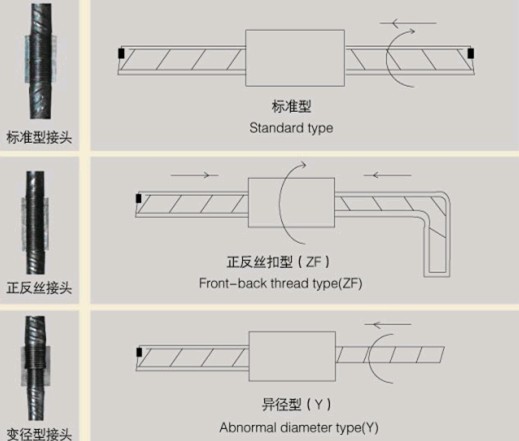 标准型接头

标准型
Standard type

正反丝接头

正反丝扣型（ZF）
Front-back thread type(ZF)

变径型接头

异径型（Y）
Abnormal diameter type(Y)